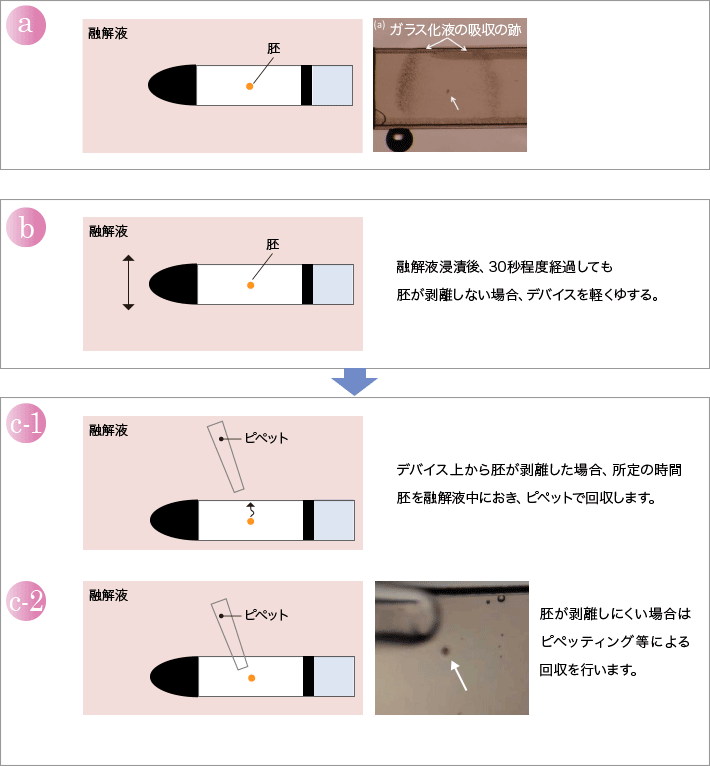 a

融解液

胚

(a) ガラス化液の吸収の跡

b

融解液

胚

融解液浸漬後、30秒程度経過しても胚が剥離しない場合、デバイスを軽くゆする。

c-1

融解液

ピペット

デバイス上から胚が剥離した場合、所定の時間胚を融解液中におき、ピペットで回収します。

c-2

融解液

ピペット

胚が剥離しにくい場合はピペッティング等による回収を行います。